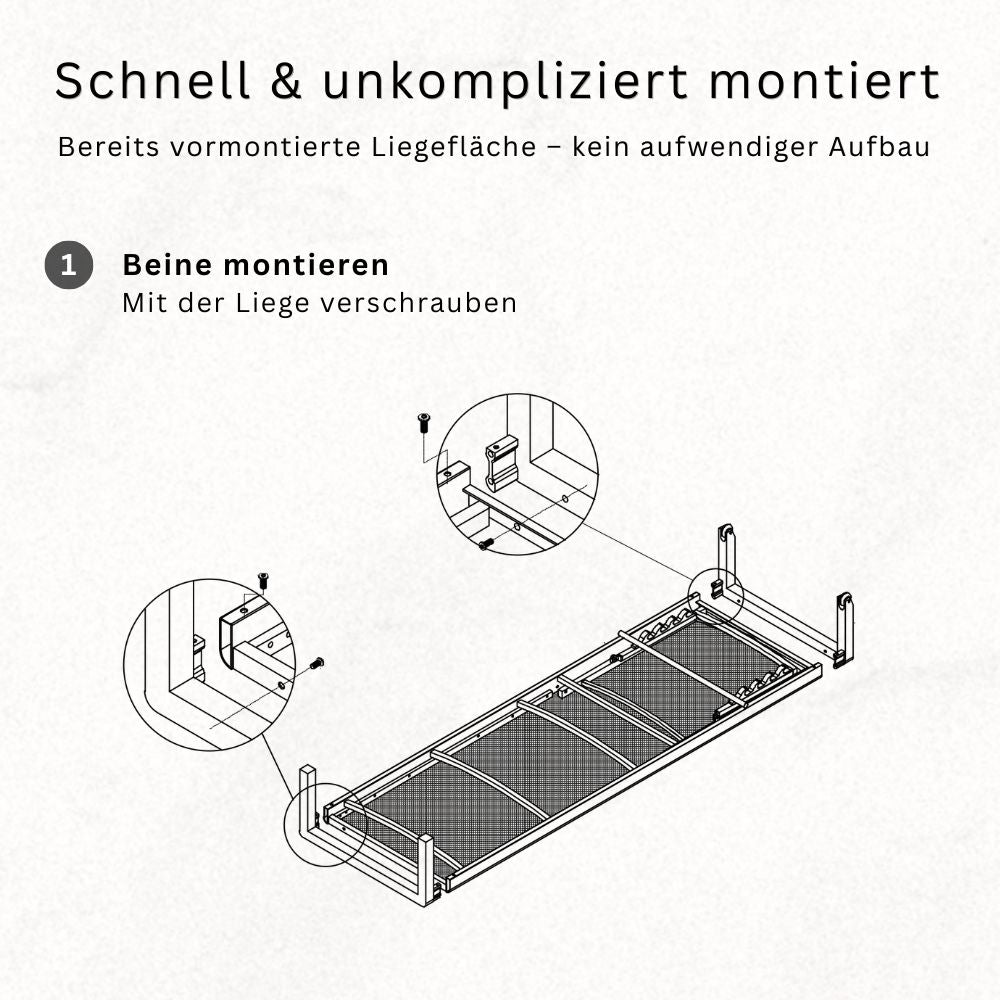 Schnell & unkompliziert montiert

Bereits vormontierte Liegefläche – kein aufwendiger Aufbau

1

Beine montieren
Mit der Liege verschrauben