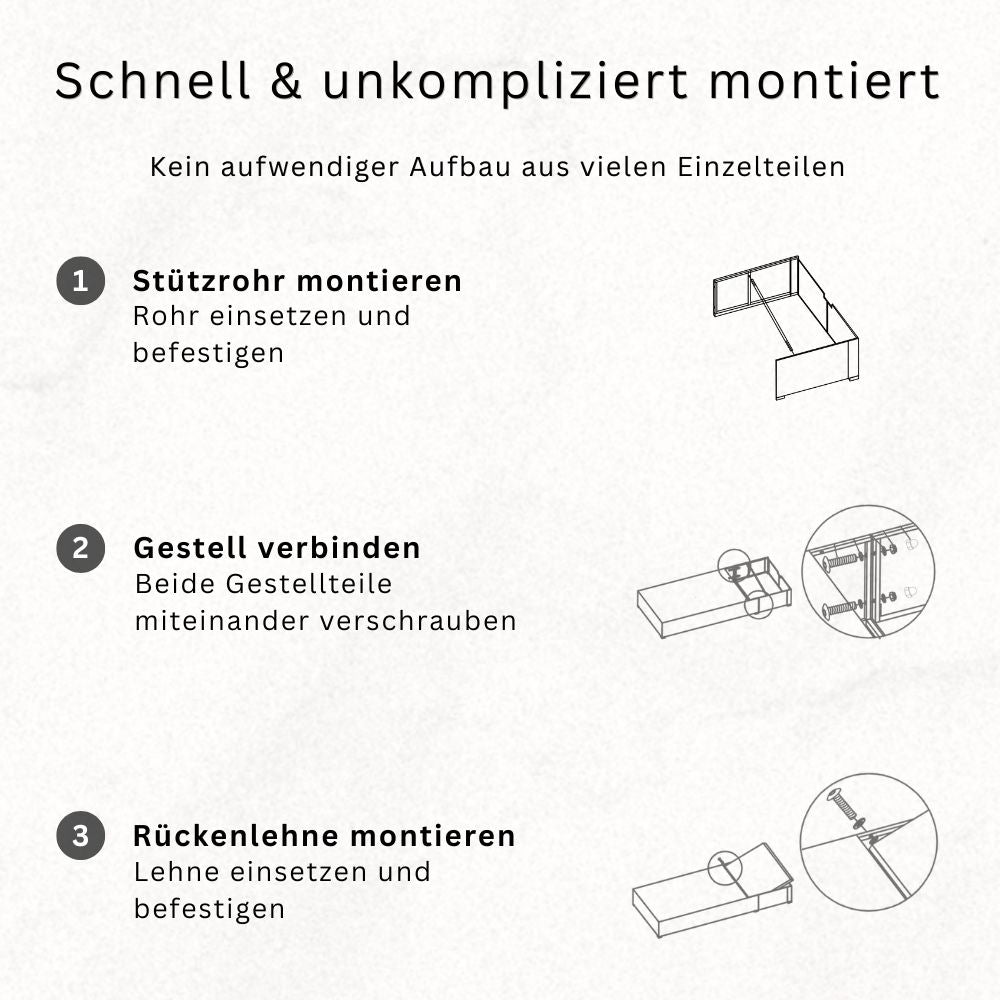 Schnell & unkompliziert montiert

Kein aufwendiger Aufbau aus vielen Einzelteilen

1 Stützrohr montieren
Rohr einsetzen und befestigen

2 Gestell verbinden
Beide Gestellteile miteinander verschrauben

3 Rückenlehne montieren
Lehne einsetzen und befestigen