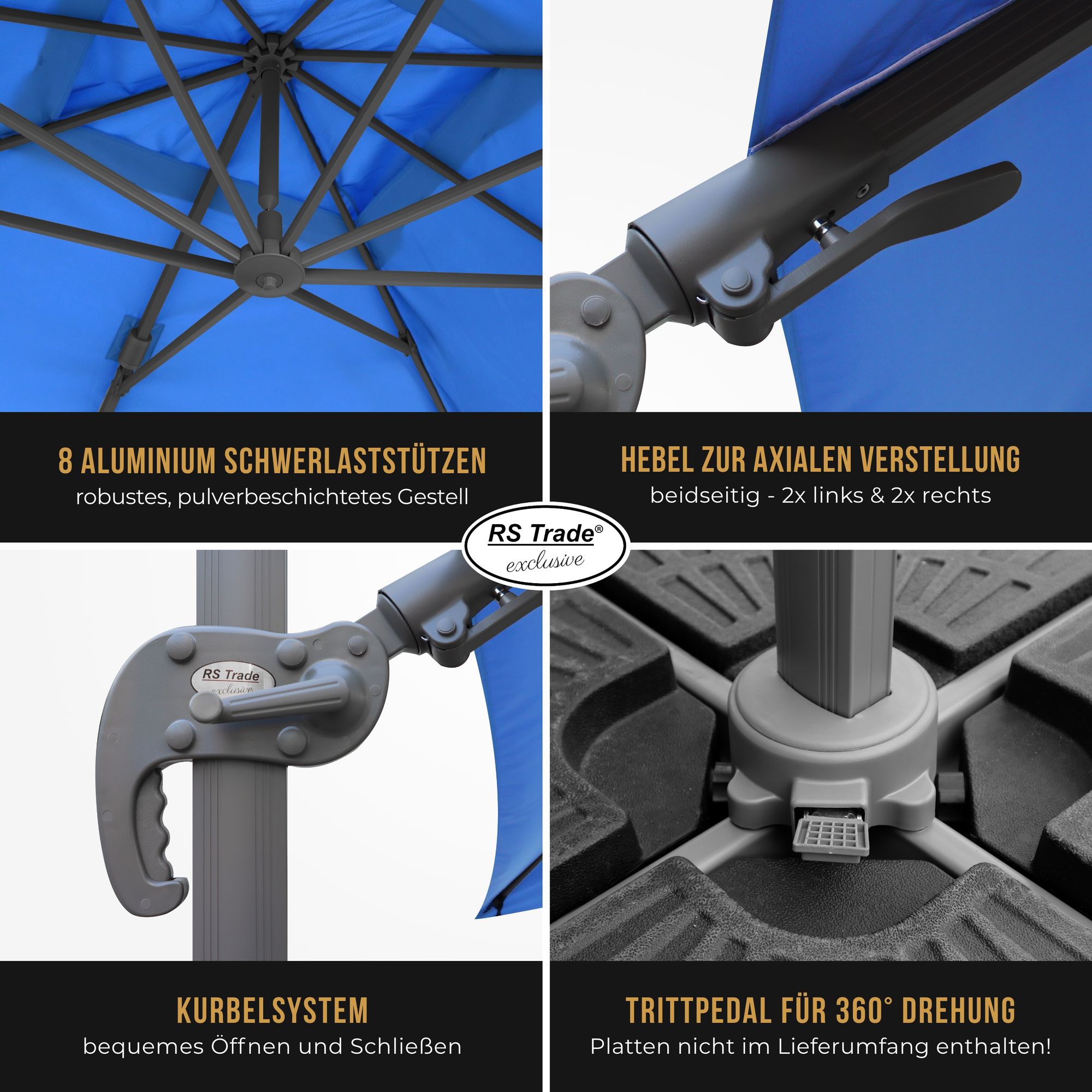 8 ALUMINIUM SCHWERLASTSTÜTZEN
robustes, pulverbeschichtetes Gestell

HEBEL ZUR AXIALEN VERSTELLUNG
beidseitig - 2x links & 2x rechts

RS Trade®
exclusive

RS Trade
exclusive

KURBELSYSTEM
bequemes Öffnen und Schließen

TRITTPEDAL FÜR 360° DREHUNG
Platten nicht im Lieferumfang enthalten!