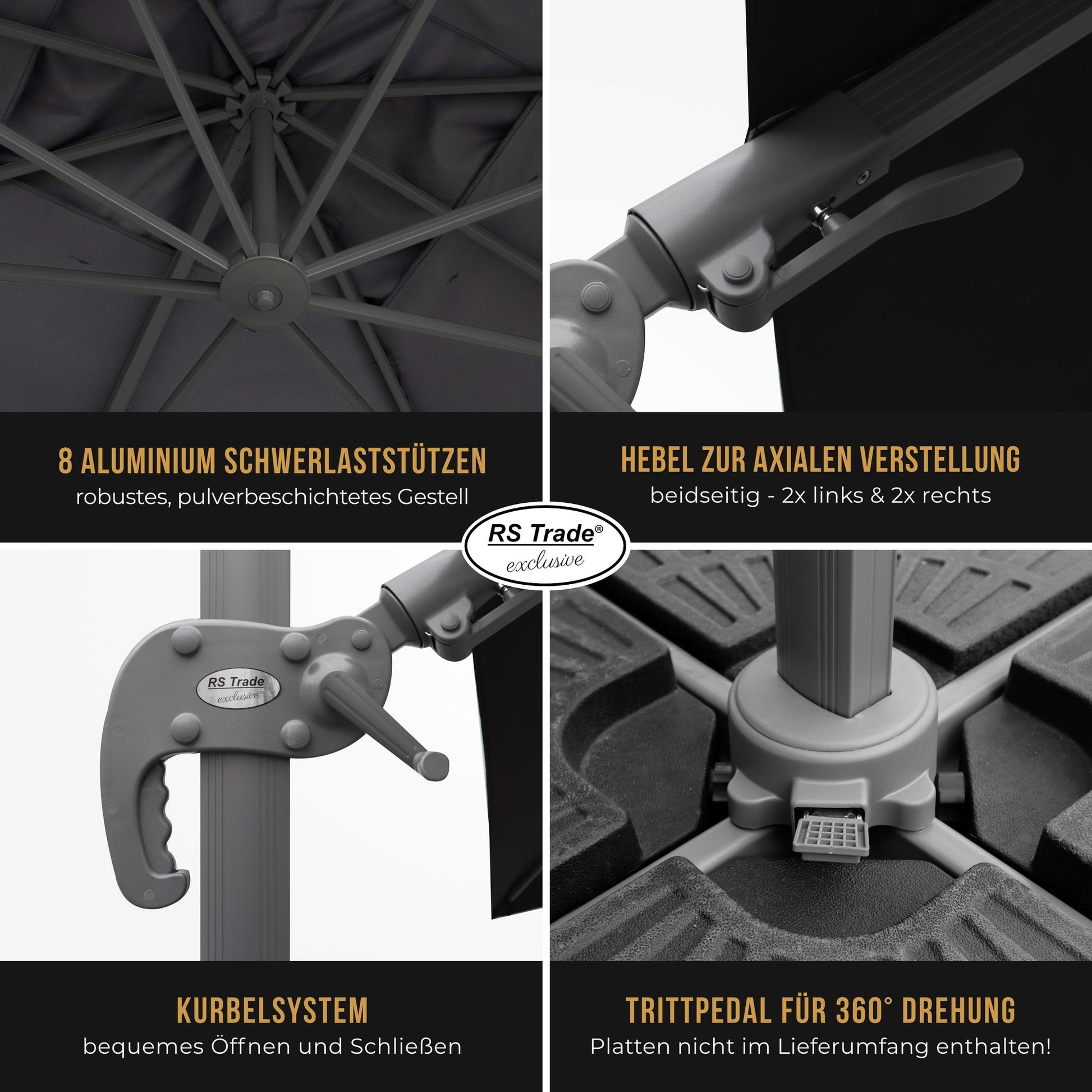 8 ALUMINIUM SCHWERLASTSTÜTZEN
robustes, pulverbeschichtetes Gestell

HEBEL ZUR AXIALEN VERSTELLUNG
beidseitig - 2x links & 2x rechts

RS Trade®
exclusive

RS Trade
exclusive

KURBELSYSTEM
bequemes Öffnen und Schließen

TRITTPEDAL FÜR 360° DREHUNG
Platten nicht im Lieferumfang enthalten!